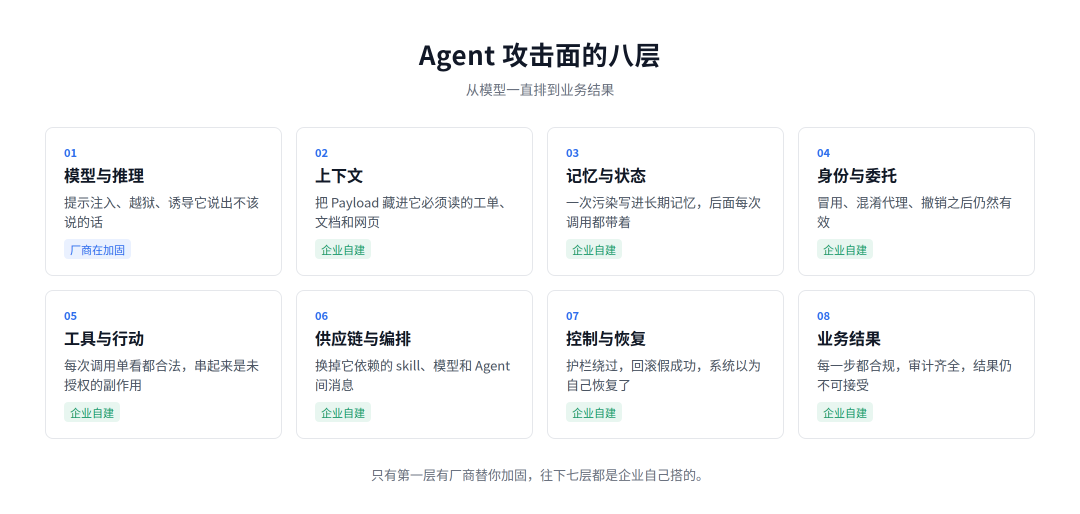 Agent 攻击面的八层

从模型一直排到业务结果

01
模型与推理
提示注入、越狱、诱导它说出不该说的话
厂商在加固

02
上下文
把 Payload 藏进它必须读的工单、文档和网页
企业自建

03
记忆与状态
一次污染写进长期记忆，后面每次调用都带着
企业自建

04
身份与委托
冒用、混淆代理、撤销之后仍然有效
企业自建

05
工具与行动
每次调用单看都合法，串起来是未授权的副作用
企业自建

06
供应链与编排
换掉它依赖的 skill、模型和 Agent 间消息
企业自建

07
控制与恢复
护栏绕过，回滚假成功，系统以为自己恢复了
企业自建

08
业务结果
每一步都合规，审计齐全，结果仍不可接受
企业自建

只有第一层有厂商替你加固，往下七层都是企业自己搭的。